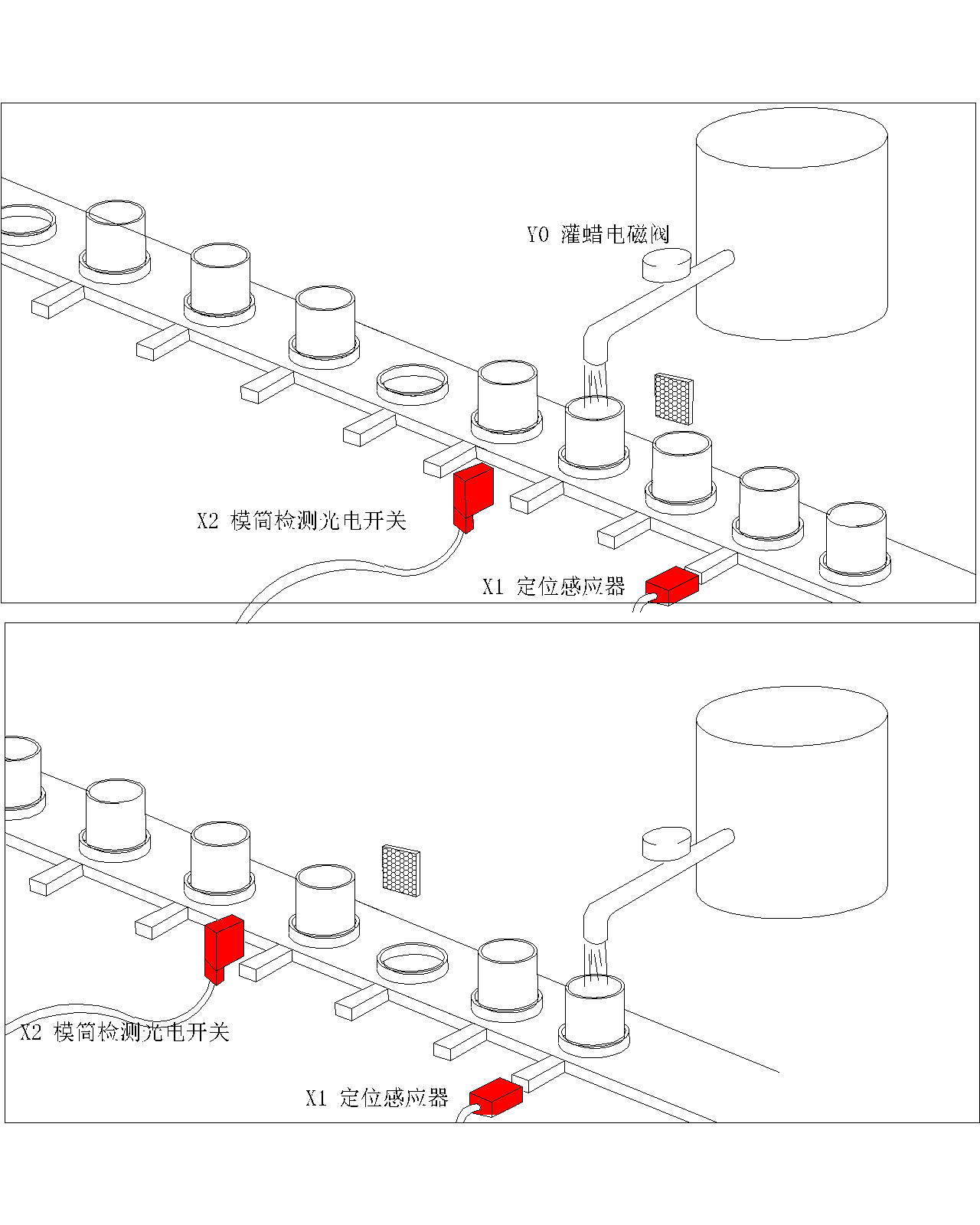 Y0 灌蜡电磁阀

X2 模筒检测光电开关

X1 定位感应器

X2 模筒检测光电开关

X1 定位感应器