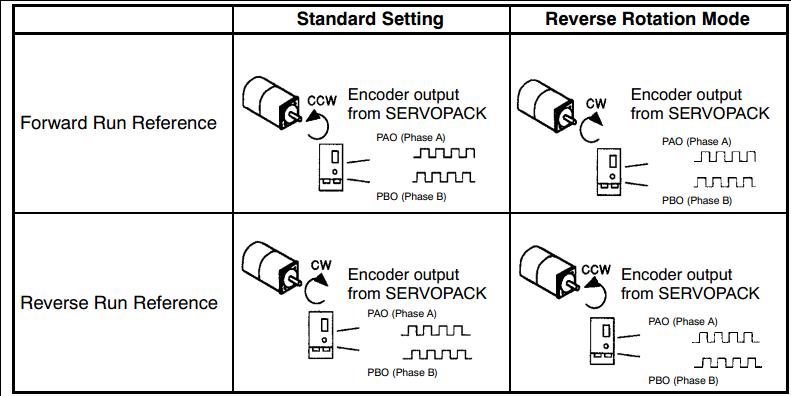 | | Standard Setting | Reverse Rotation Mode |
|---|---|---|
| Forward Run Reference | CCW Encoder output from SERVOPACK PAO (Phase A) PBO (Phase B) | CW Encoder output from SERVOPACK PAO (Phase A) PBO (Phase B) |
| Reverse Run Reference | CW Encoder output from SERVOPACK PAO (Phase A) PBO (Phase B) | CCW Encoder output from SERVOPACK PAO (Phase A) PBO (Phase B) |